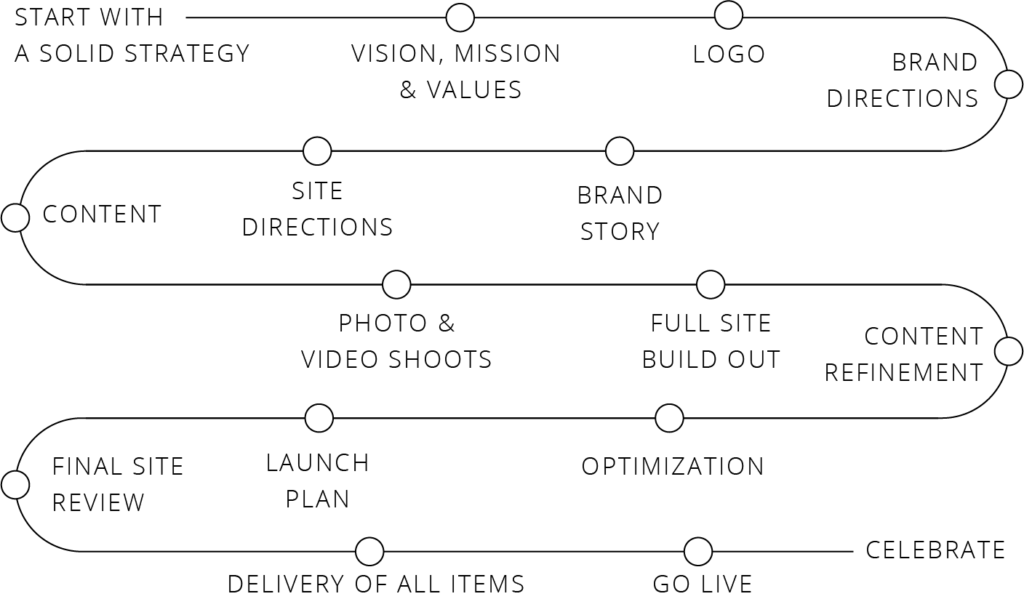 START WITH A SOLID STRATEGY

VISION, MISSION & VALUES

LOGO

BRAND DIRECTIONS

BRAND STORY

SITE DIRECTIONS

CONTENT

PHOTO & VIDEO SHOOTS

FULL SITE BUILD OUT

CONTENT REFINEMENT

OPTIMIZATION

LAUNCH PLAN

FINAL SITE REVIEW

DELIVERY OF ALL ITEMS

GO LIVE

CELEBRATE